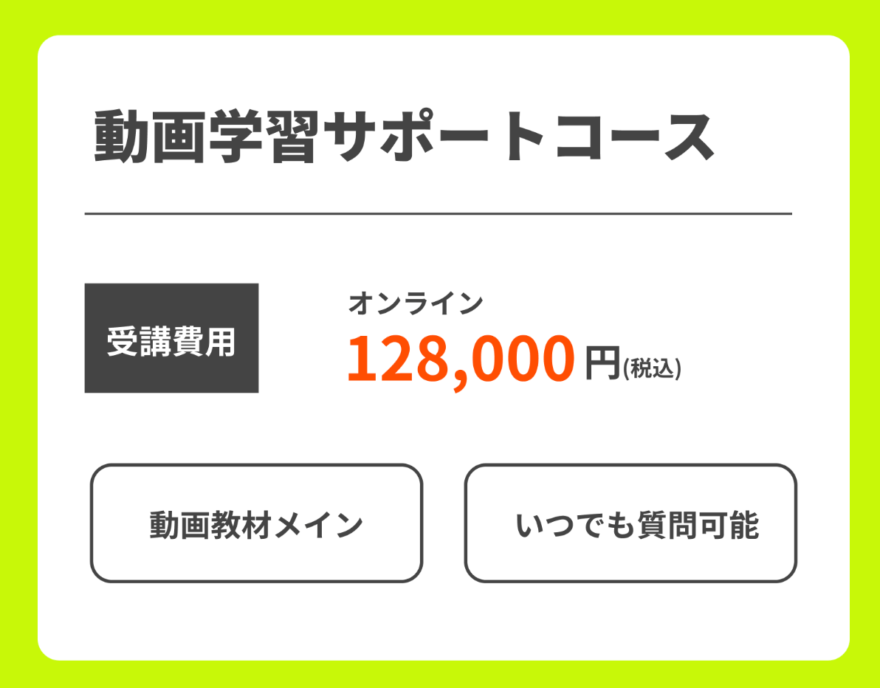 動画学習サポートコース

受講費用

オンライン
128,000円(税込)

動画教材メイン

いつでも質問可能